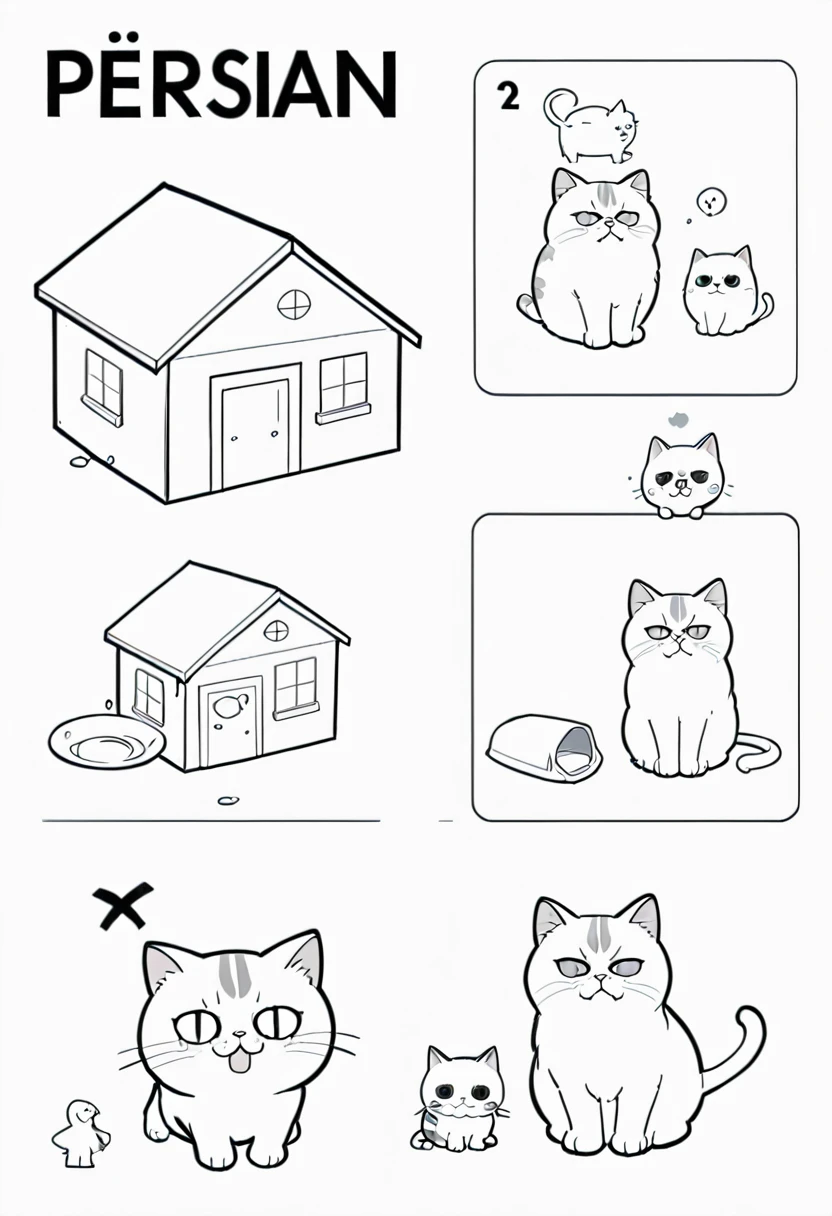 PËRSIAN

2