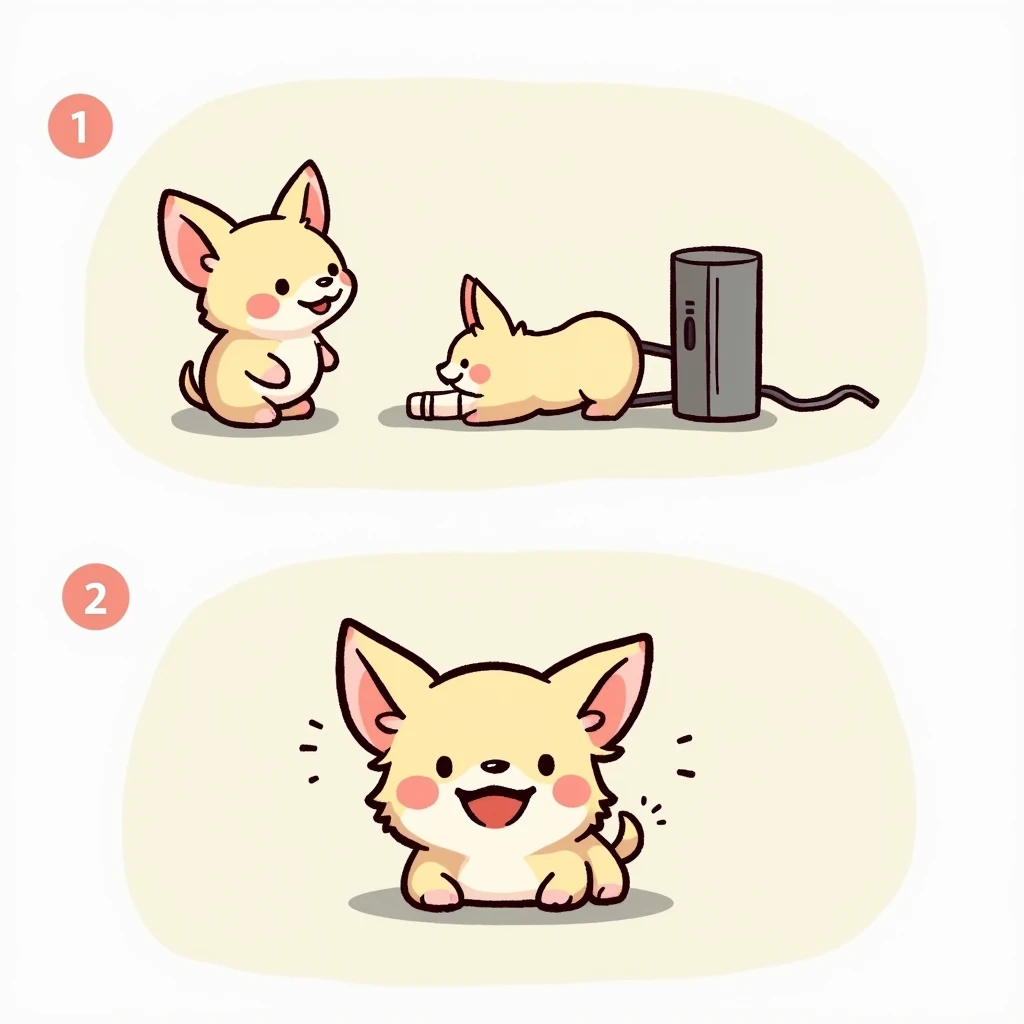 1

2