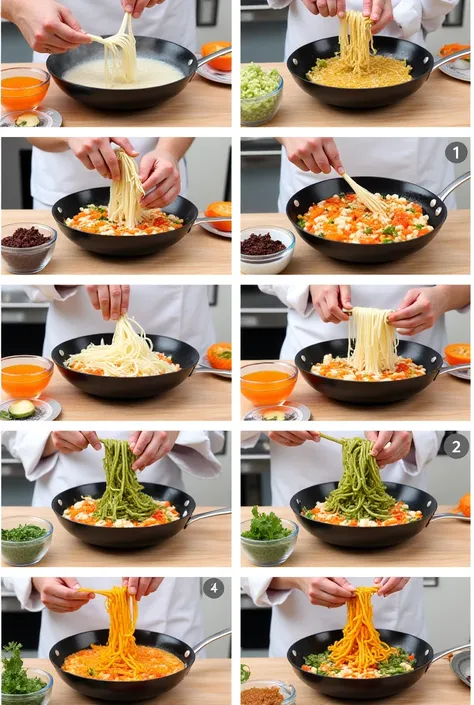 1

2

4