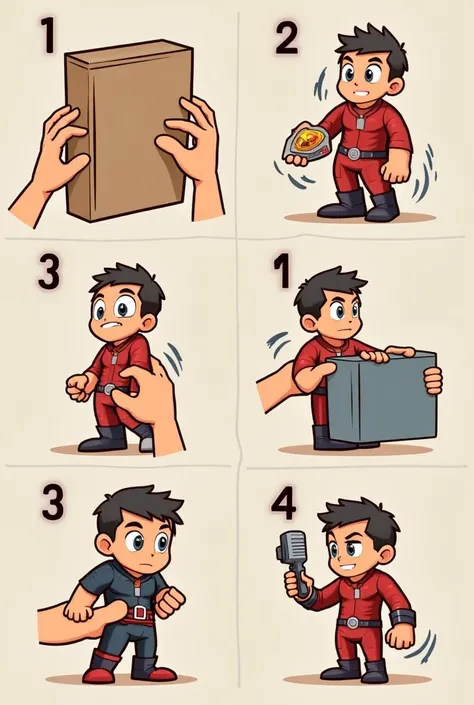 1

2

3

1

3

4