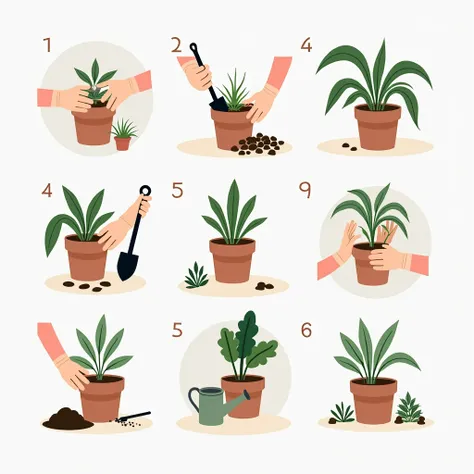 1

2

4

4

5

9

5

6