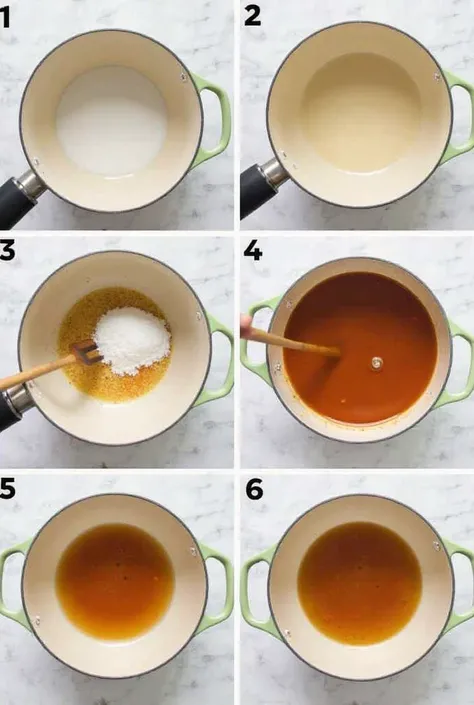 1
2
3
4
5
6