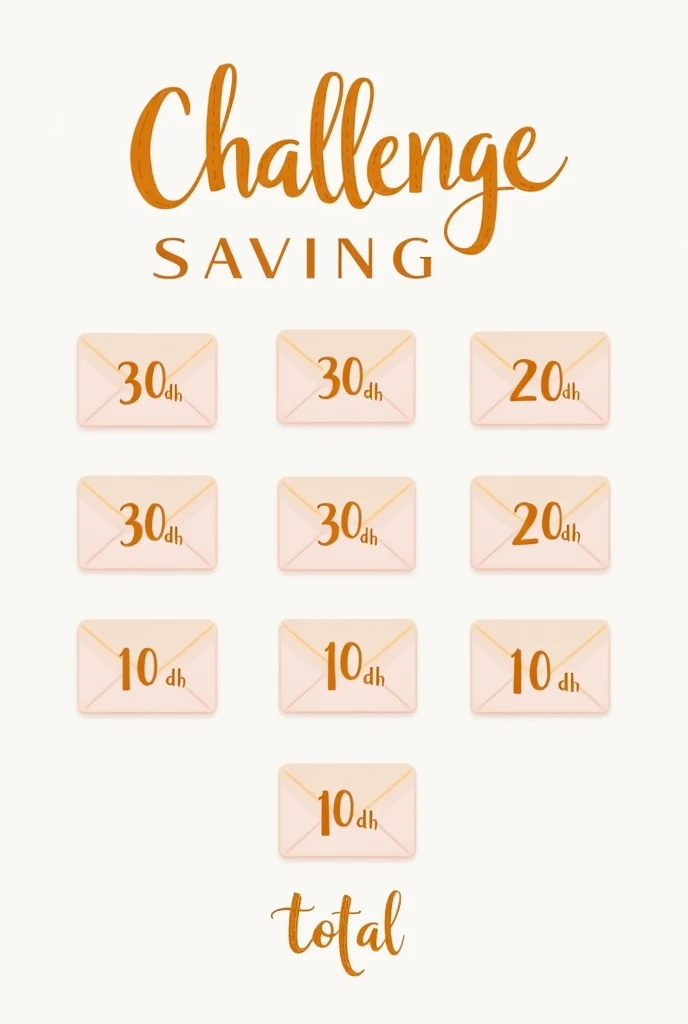 Challenge
SAVING

30dh
30dh
20dh

30dh
30dh
20dh

10dh
10dh
10dh

10dh

total