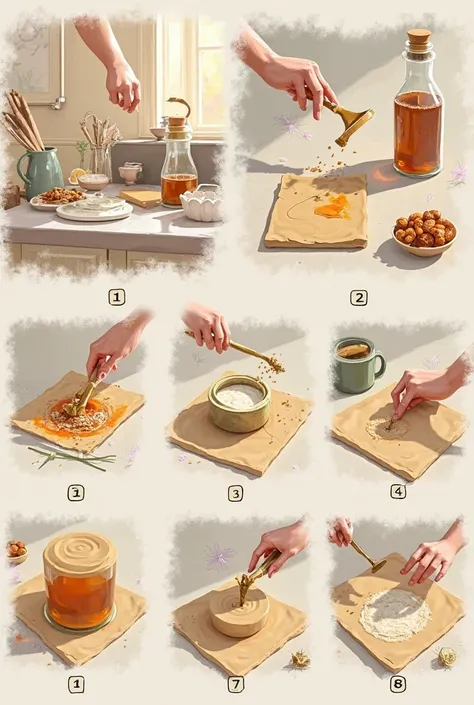 1

2

1

3

4

1

7

8