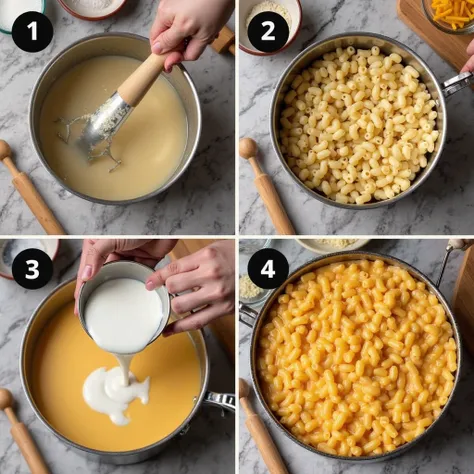 1
2
3
4