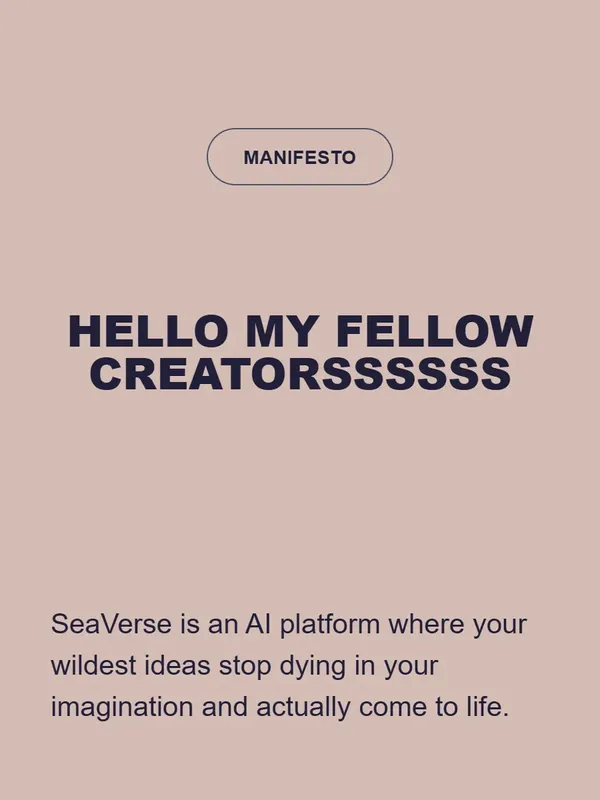 MANIFESTO

HELLO MY FELLOW CREATORSSSSSS

SeaVerse is an AI platform where your wildest ideas stop dying in your imagination and actually come to life.